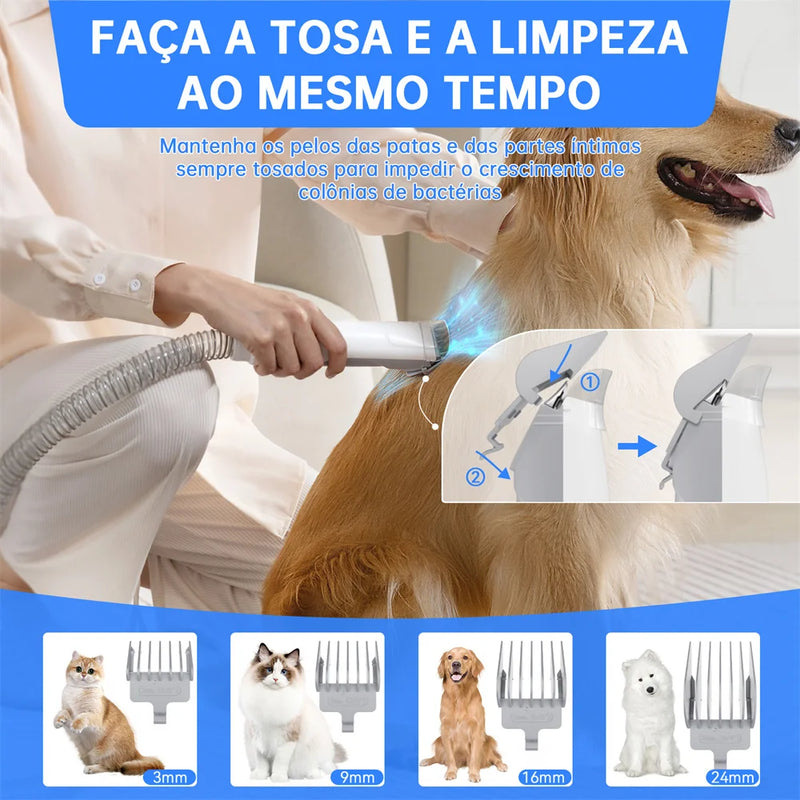 FAÇA A TOSA E A LIMPEZA AO MESMO TEMPO

Mantenha os pelos das patas e das partes íntimas sempre tosados para impedir o crescimento de colônias de bactérias

①

②

3mm

9mm

16mm

24mm